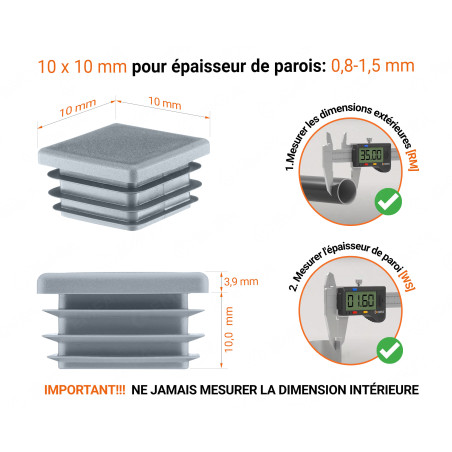 10 x 10 mm pour épaisseur de parois: 0,8-1,5 mm

10 mm

10 mm

1.Mesurer les dimensions extérieures [RM]

35.00

3,9 mm

10,0 mm

2. Mesurer l'épaisseur de paroi [WS]

01.60

IMPORTANT!!! NE JAMAIS MESURER LA DIMENSION INTÉRIEURE