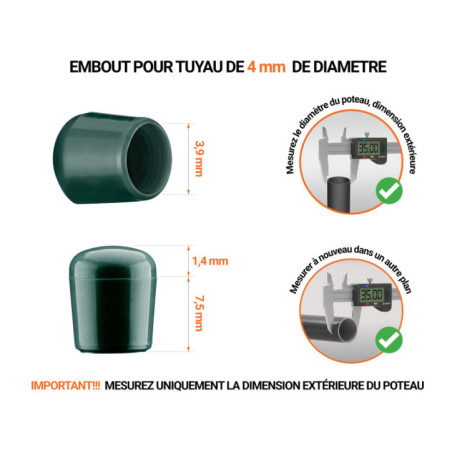 EMBOUT POUR TUYAU DE 4 mm DE DIAMETRE

3,9 mm

Mesurez le diamètre du poteau, dimension extérieure

35.00

1,4 mm

7,5 mm

Mesurer à nouveau dans un autre plan

35.00

IMPORTANT!!! MESUREZ UNIQUEMENT LA DIMENSION EXTÉRIEURE DU POTEAU