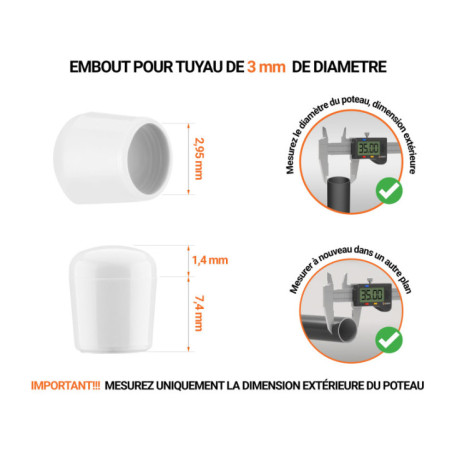 EMBOUT POUR TUYAU DE 3 mm DE DIAMETRE

2,95 mm

Mesurez le diamètre du poteau, dimension extérieure

35.00

1,4 mm

7,4 mm

Mesurer à nouveau dans un autre plan

35.00

IMPORTANT!!! MESUREZ UNIQUEMENT LA DIMENSION EXTÉRIEURE DU POTEAU