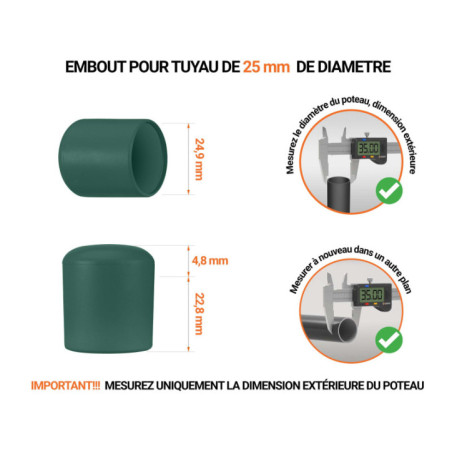 EMBOUT POUR TUYAU DE 25 mm DE DIAMETRE

24,9 mm

Mesurez le diamètre du poteau, dimension extérieure

35.00

4,8 mm

22,8 mm

Mesurer à nouveau dans un autre plan

35.00

IMPORTANT!!! MESUREZ UNIQUEMENT LA DIMENSION EXTÉRIEURE DU POTEAU