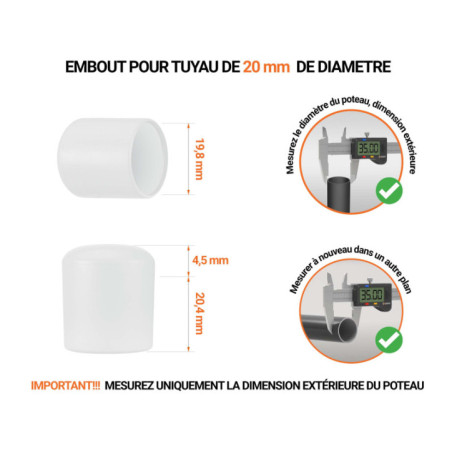 EMBOUT POUR TUYAU DE 20 mm DE DIAMETRE

19,8 mm

Mesurez le diamètre du poteau, dimension extérieure

35.00

4,5 mm

20,4 mm

Mesurer à nouveau dans un autre plan

35.00

IMPORTANT!!! MESUREZ UNIQUEMENT LA DIMENSION EXTÉRIEURE DU POTEAU