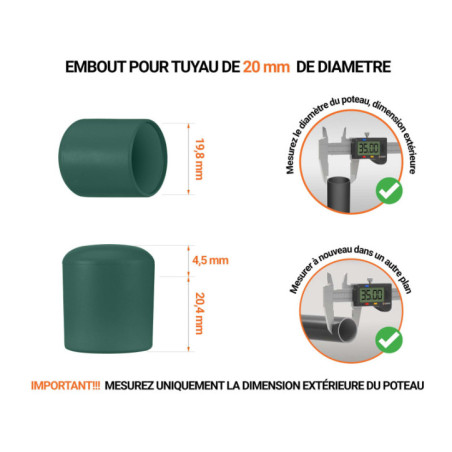 EMBOUT POUR TUYAU DE 20 mm DE DIAMETRE

19,8 mm

Mesurez le diamètre du poteau, dimension extérieure

35.00

4,5 mm

20,4 mm

Mesurer à nouveau dans un autre plan

35.00

IMPORTANT!!! MESUREZ UNIQUEMENT LA DIMENSION EXTÉRIEURE DU POTEAU