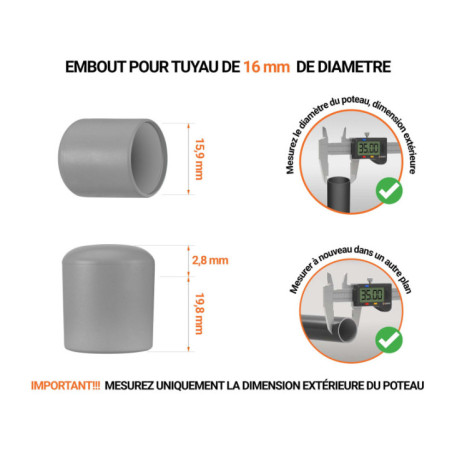 EMBOUT POUR TUYAU DE 16 mm DE DIAMETRE

15,9 mm

Mesurez le diamètre du poteau, dimension extérieure

35.00

2,8 mm

19,8 mm

Mesurer à nouveau dans un autre plan

35.00

IMPORTANT!!! MESUREZ UNIQUEMENT LA DIMENSION EXTÉRIEURE DU POTEAU