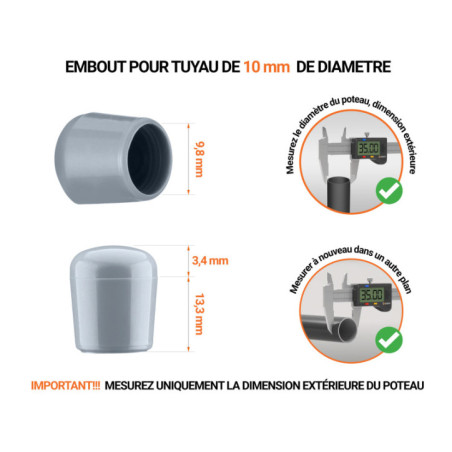 EMBOUT POUR TUYAU DE 10 mm DE DIAMETRE

9,8 mm

Mesurez le diamètre du poteau, dimension extérieure

35.00

3,4 mm

13,3 mm

Mesurer à nouveau dans un autre plan

35.00

IMPORTANT!!! MESUREZ UNIQUEMENT LA DIMENSION EXTÉRIEURE DU POTEAU